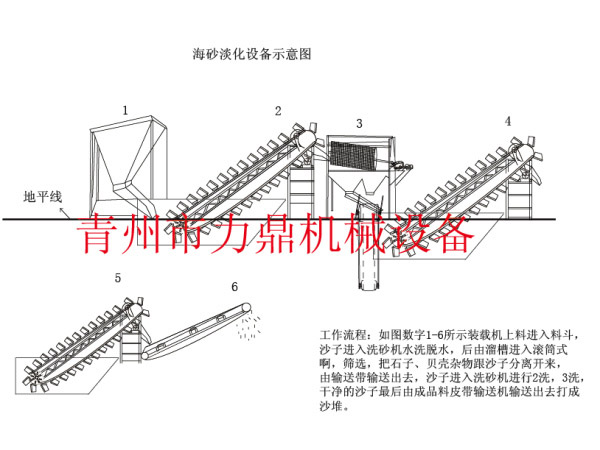 海砂淡化设备示意图

1

2

3

4

地平线

青州市力鼎机械设备

5

6

工作流程：如图数字1-6所示装载机上料进入料斗，沙子进入洗砂机水洗脱水，后由溜槽进入滚筒式啊，筛选，把石子、贝壳杂物跟沙子分离开来，由输送带输送出去，沙子进入洗砂机进行2洗，3洗，干净的沙子最后由成品料皮带输送机输送出去打成沙堆。